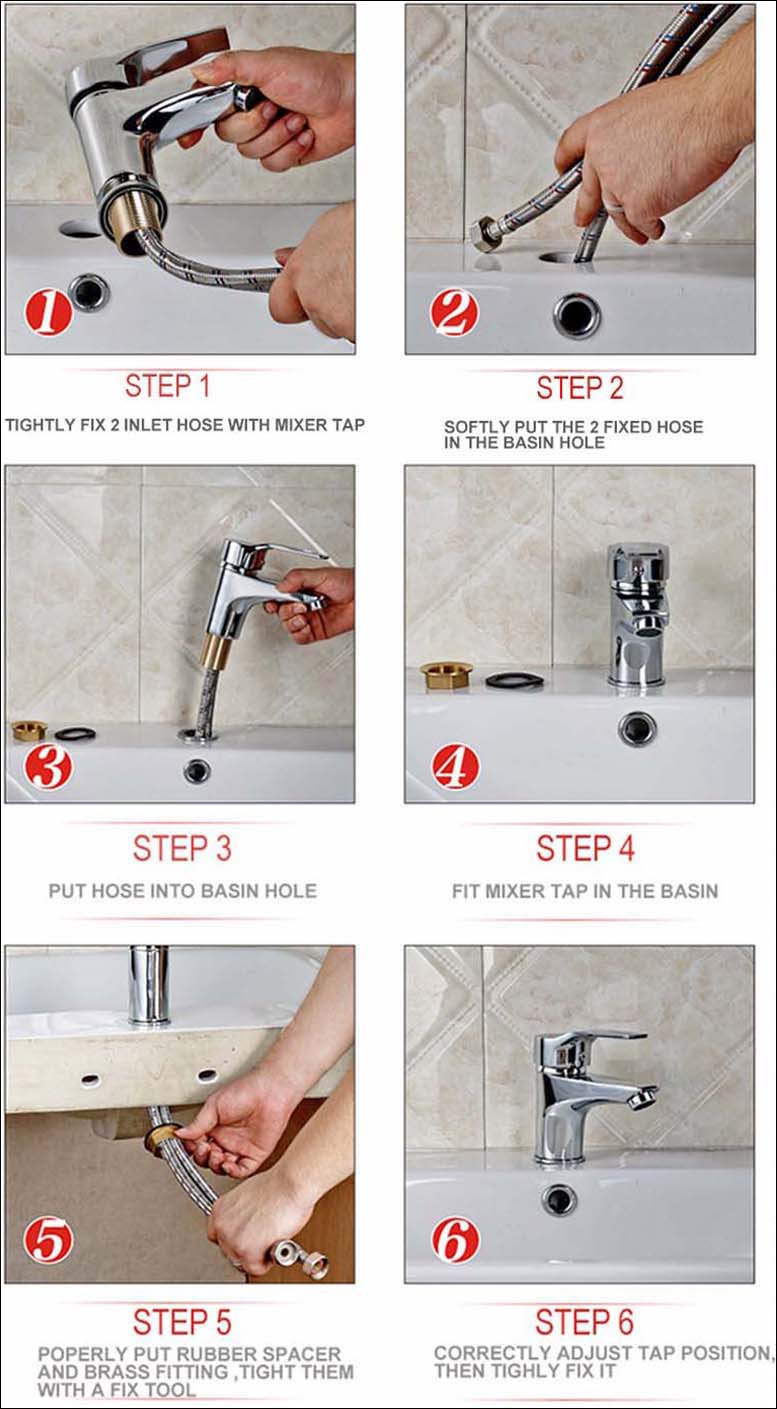 1

STEP 1

TIGHTLY FIX 2 INLET HOSE WITH MIXER TAP

2

STEP 2

SOFTLY PUT THE 2 FIXED HOSE IN THE BASIN HOLE

3

STEP 3

PUT HOSE INTO BASIN HOLE

4

STEP 4

FIT MIXER TAP IN THE BASIN

5

STEP 5

POPERLY PUT RUBBER SPACER AND BRASS FITTING ,TIGHT THEM WITH A FIX TOOL

6

STEP 6

CORRECTLY ADJUST TAP POSITION, THEN TIGHLY FIX IT